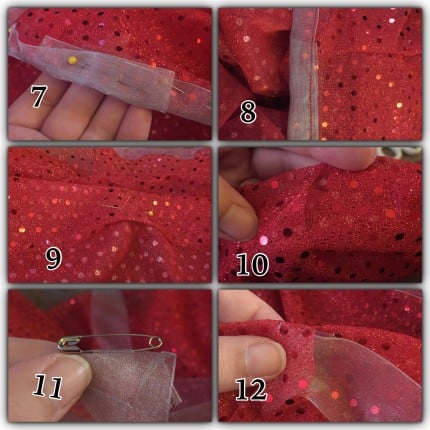 7

8

9

10

11

12