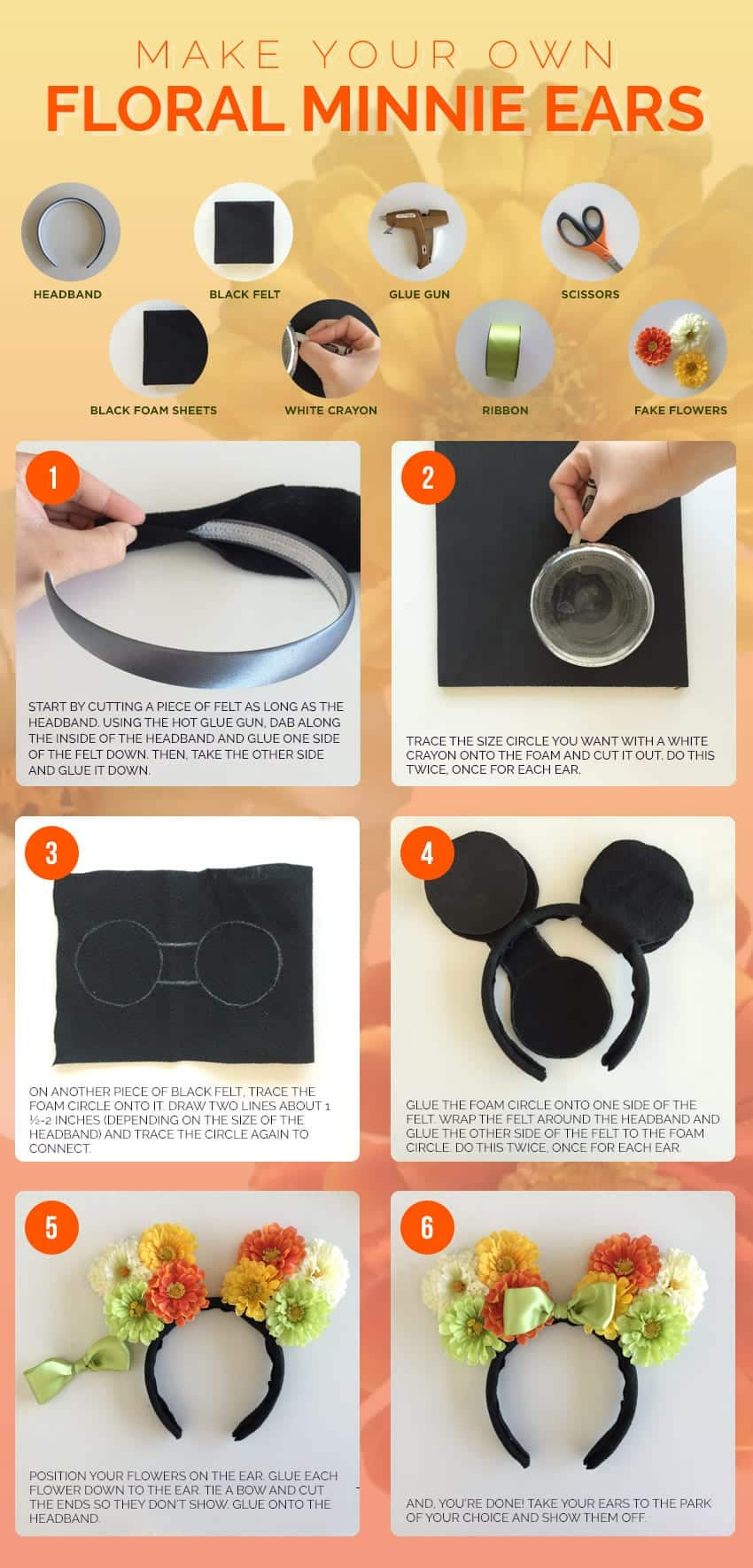 MAKE YOUR OWN
FLORAL MINNIE EARS

HEADBAND
BLACK FELT
GLUE GUN
SCISSORS
BLACK FOAM SHEETS
WHITE CRAYON
RIBBON
FAKE FLOWERS

1
START BY CUTTING A PIECE OF FELT AS LONG AS THE HEADBAND. USING THE HOT GLUE GUN, DAB ALONG THE INSIDE OF THE HEADBAND AND GLUE ONE SIDE OF THE FELT DOWN. THEN, TAKE THE OTHER SIDE AND GLUE IT DOWN.

2
TRACE THE SIZE CIRCLE YOU WANT WITH A WHITE CRAYON ONTO THE FOAM AND CUT IT OUT. DO THIS TWICE, ONCE FOR EACH EAR.

3
ON ANOTHER PIECE OF BLACK FELT, TRACE THE FOAM CIRCLE ONTO IT. DRAW TWO LINES ABOUT 1 ½-2 INCHES (DEPENDING ON THE SIZE OF THE HEADBAND) AND TRACE THE CIRCLE AGAIN TO CONNECT.

4
GLUE THE FOAM CIRCLE ONTO ONE SIDE OF THE FELT. WRAP THE FELT AROUND THE HEADBAND AND GLUE THE OTHER SIDE OF THE FELT TO THE FOAM CIRCLE. DO THIS TWICE, ONCE FOR EACH EAR.

5
POSITION YOUR FLOWERS ON THE EAR. GLUE EACH FLOWER DOWN TO THE EAR. TIE A BOW AND CUT THE ENDS SO THEY DON'T SHOW. GLUE ONTO THE HEADBAND.

6
AND, YOU'RE DONE! TAKE YOUR EARS TO THE PARK OF YOUR CHOICE AND SHOW THEM OFF.